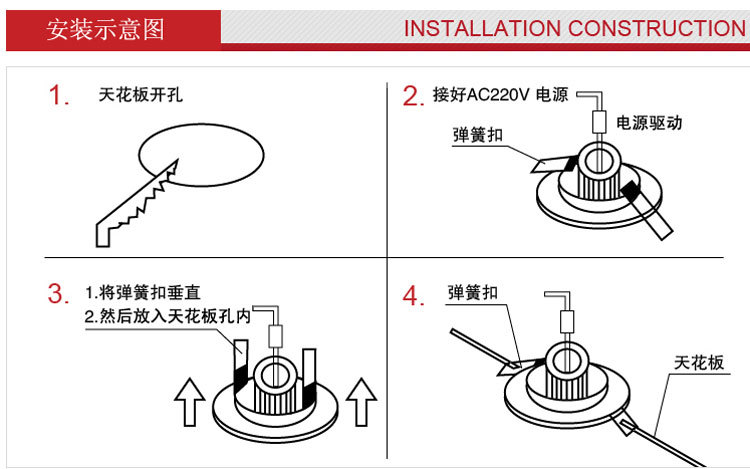 安装示意图

INSTALLATION CONSTRUCTION

1. 天花板开孔

2. 接好AC220V 电源

电源驱动

弹簧扣

3. 1.将弹簧扣垂直

2.然后放入天花板孔内

4. 弹簧扣

天花板