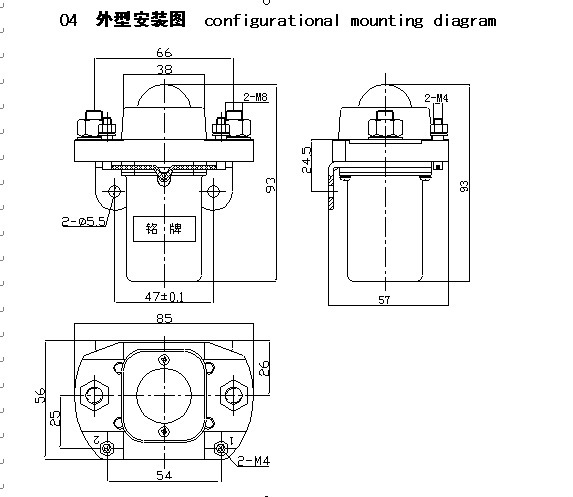 04 外型安装图 configurational mounting diagram

66
38
2-M8
93
2-ø5.5
铭 牌
47±0.1

2-M4
24.5
93
57

85
26
56
25
2
1
2-M4
54