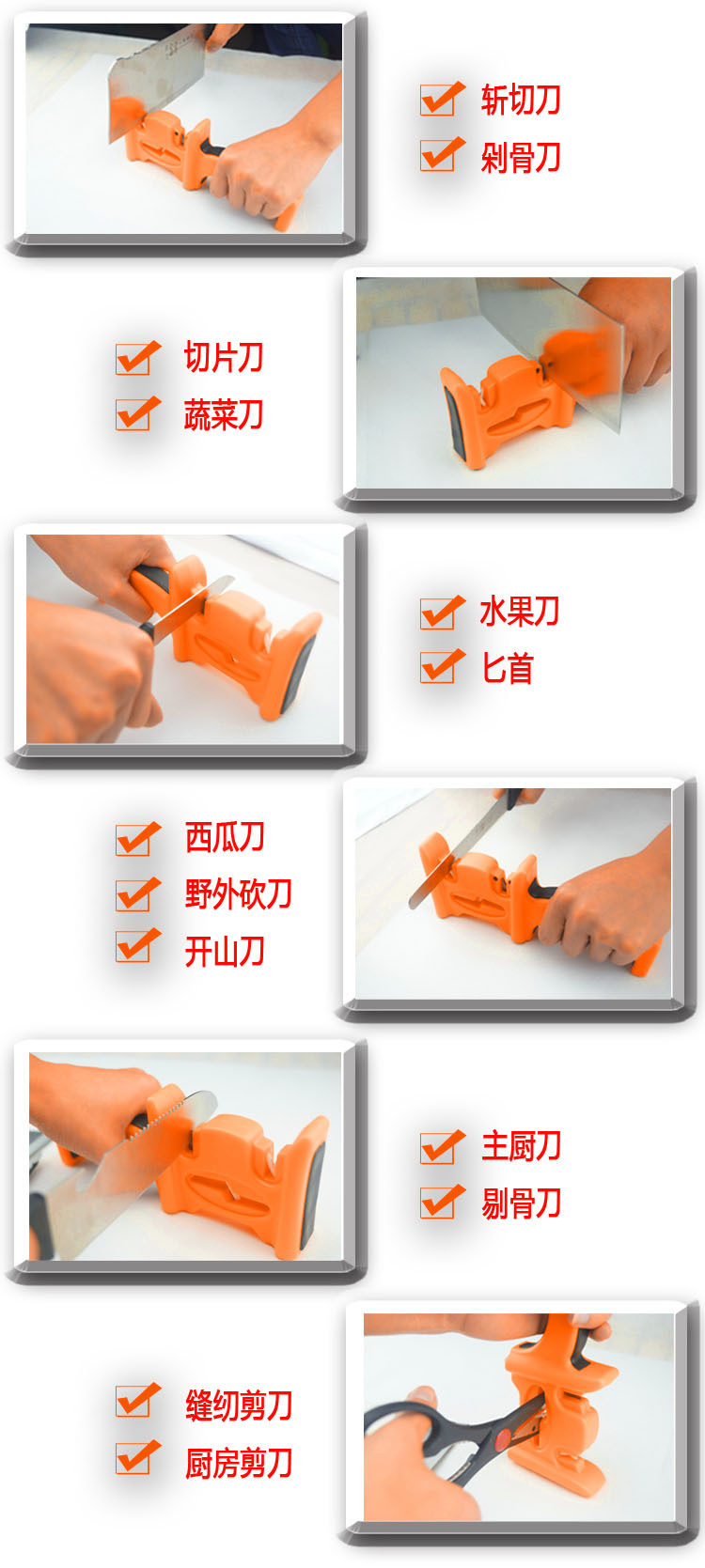 斩切刀
剁骨刀

切片刀
蔬菜刀

水果刀
匕首

西瓜刀
野外砍刀
开山刀

主厨刀
剔骨刀

缝纫剪刀
厨房剪刀