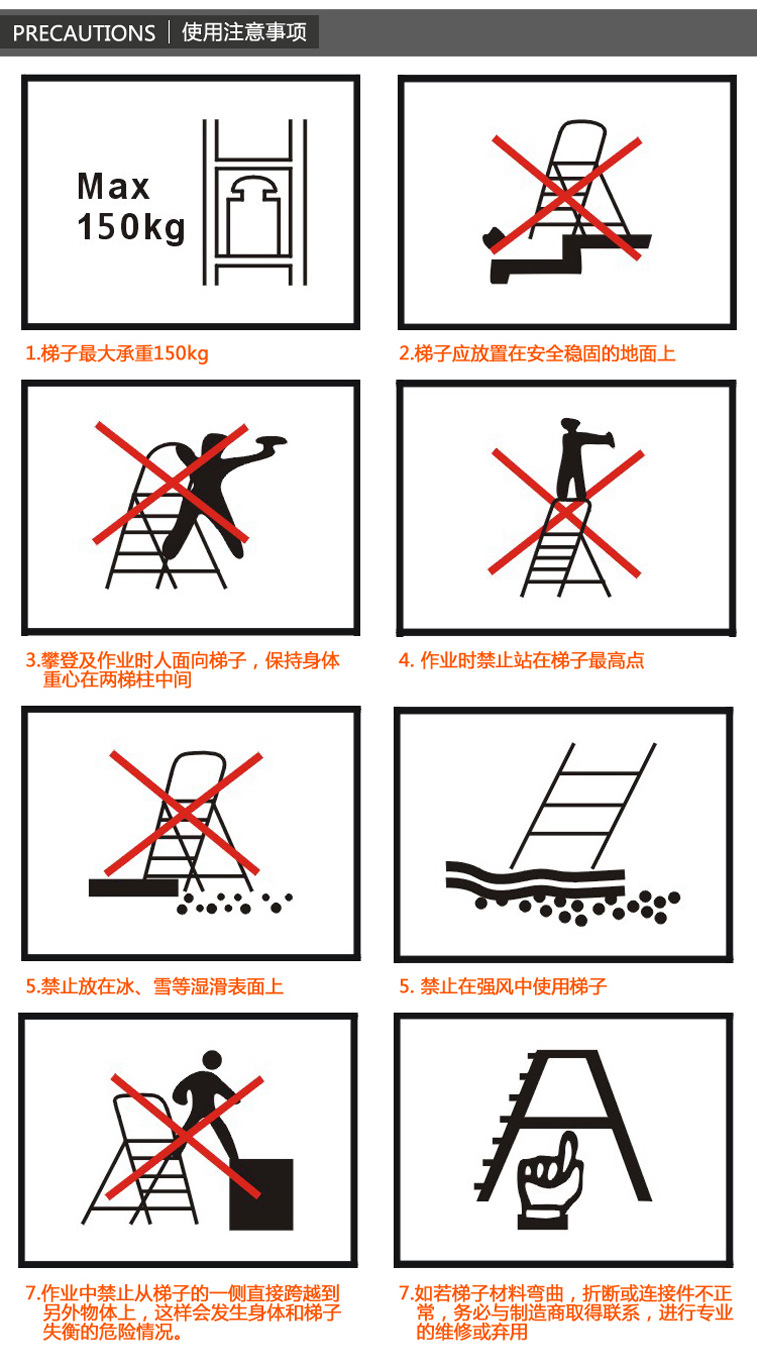 PRECAUTIONS | 使用注意事项

Max 150kg

1.梯子最大承重150kg

2.梯子应放置在安全稳固的地面上

3.攀登及作业时人面向梯子，保持身体重心在两梯柱中间

4. 作业时禁止站在梯子最高点

5.禁止放在冰、雪等湿滑表面上

5. 禁止在强风中使用梯子

7.作业中禁止从梯子的一侧直接跨越到另外物体上，这样会发生身体和梯子失衡的危险情况。

7.如若梯子材料弯曲，折断或连接件不正常，务必与制造商取得联系，进行专业的维修或弃用