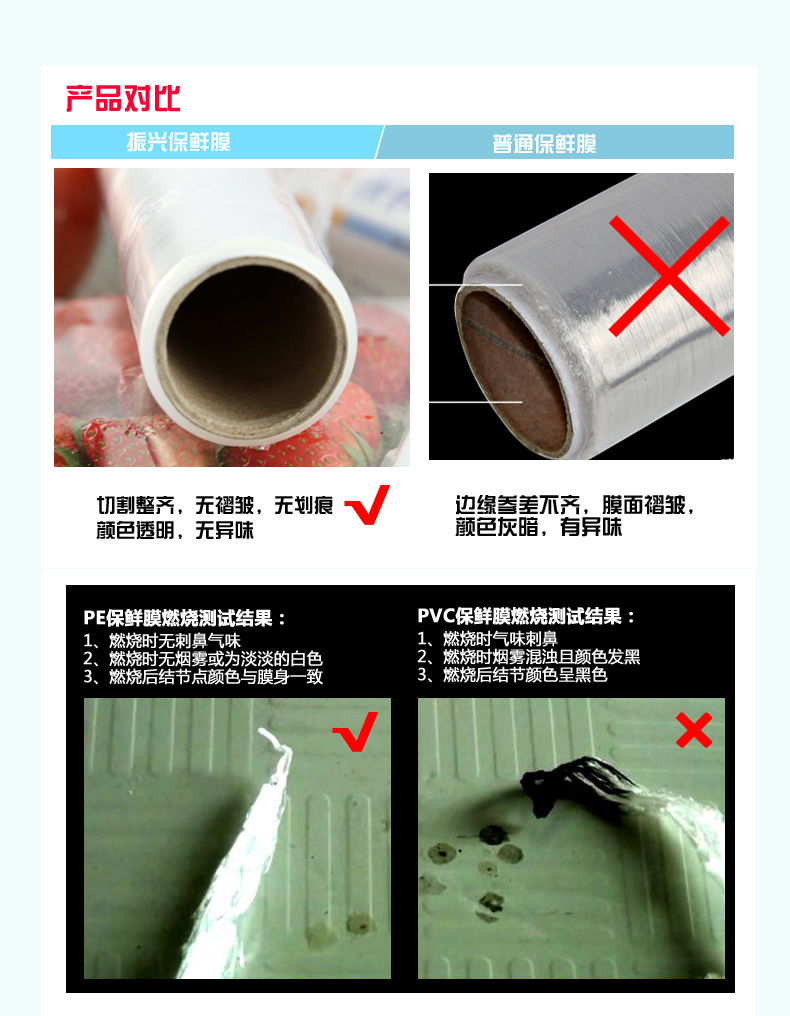 产品对比

振兴保鲜膜

普通保鲜膜

切割整齐，无褶皱，无划痕
颜色透明，无异味

边缘参差不齐，膜面褶皱，
颜色灰暗，有异味

PE保鲜膜燃烧测试结果：
1、燃烧时无刺鼻气味
2、燃烧时无烟雾或为淡淡的白色
3、燃烧后结节点颜色与膜身一致

PVC保鲜膜燃烧测试结果：
1、燃烧时气味刺鼻
2、燃烧时烟雾混浊且颜色发黑
3、燃烧后结节颜色呈黑色