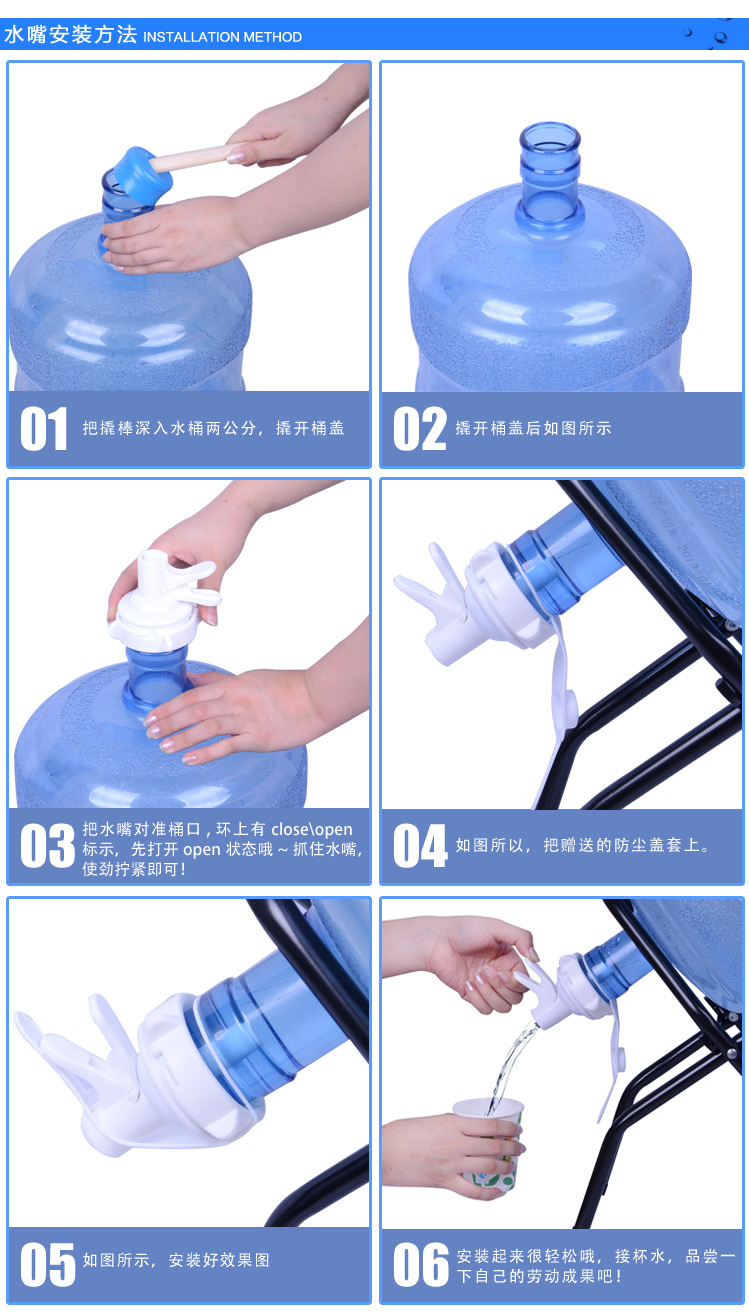 水嘴安装方法 INSTALLATION METHOD

01 把撬棒深入水桶两公分，撬开桶盖

02 撬开桶盖后如图所示

03 把水嘴对准桶口，环上有 close\open 标示，先打开 open 状态哦～抓住水嘴，使劲拧紧即可！

04 如图所以，把赠送的防尘盖套上。

05 如图所示，安装好效果图

06 安装起来很轻松哦，接杯水，品尝一下自己的劳动成果吧！