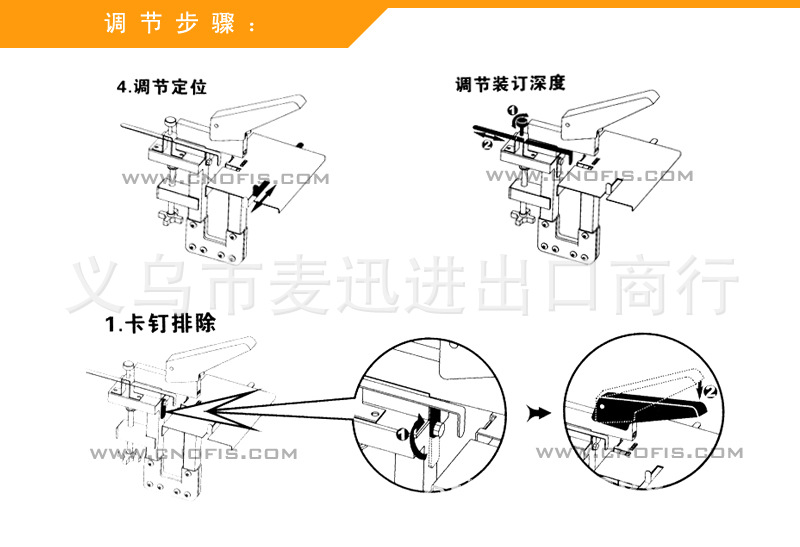 调节步骤：

4.调节定位

WWW.CNOFIS.COM

调节装订深度

1
2

WWW.CNOFIS.COM

义乌市麦迅进出口商行

1.卡钉排除

WWW.CNOFIS.COM

1

2

WWW.CNOFIS.COM