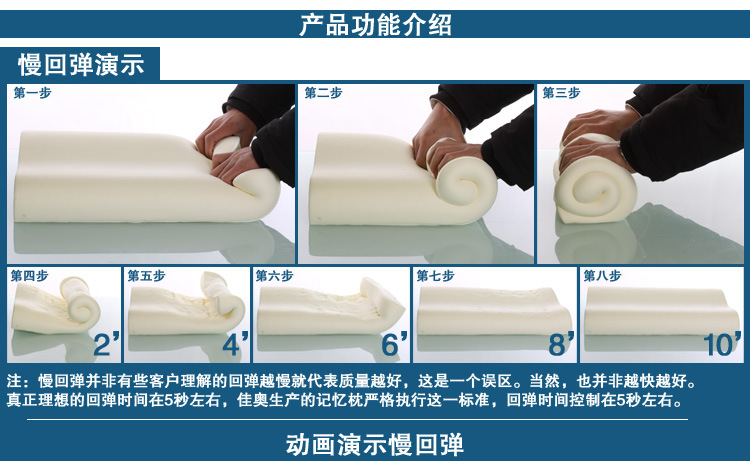 产品功能介绍

慢回弹演示

第一步

第二步

第三步

第四步
2'

第五步
4'

第六步
6'

第七步
8'

第八步
10'

注：慢回弹并非有些客户理解的回弹越慢就代表质量越好，这是一个误区。当然，也并非越快越好。真正理想的回弹时间在5秒左右，佳奥生产的记忆枕严格执行这一标准，回弹时间控制在5秒左右。

动画演示慢回弹