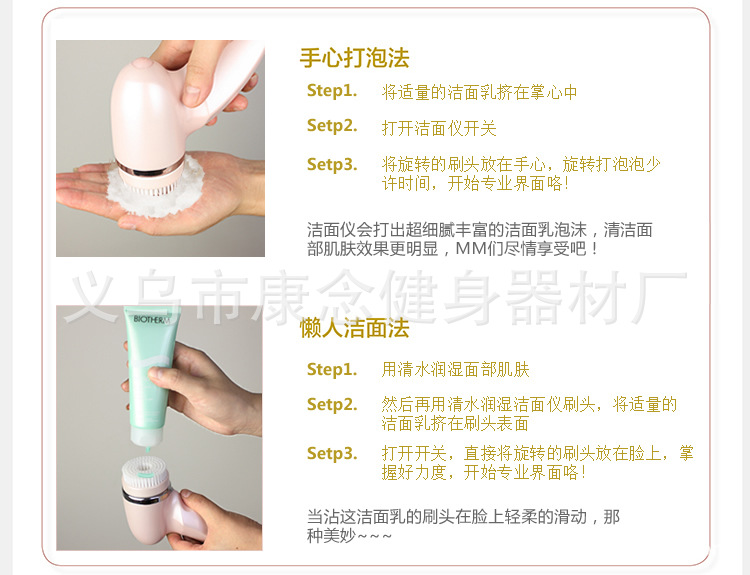 手心打泡法

Step1. 将适量的洁面乳挤在掌心中

Setp2. 打开洁面仪开关

Setp3. 将旋转的刷头放在手心，旋转打泡泡少许时间，开始专业界面咯！

洁面仪会打出超细腻丰富的洁面乳泡沫，清洁面部肌肤效果更明显，MM们尽情享受吧！

义乌市康念健身器材厂

BIOTHERM

懒人洁面法

Step1. 用清水润湿面部肌肤

Setp2. 然后再用清水润湿洁面仪刷头，将适量的洁面乳挤在刷头表面

Setp3. 打开开关，直接将旋转的刷头放在脸上，掌握好力度，开始专业界面咯！

当沾这洁面乳的刷头在脸上轻柔的滑动，那种美妙~~~