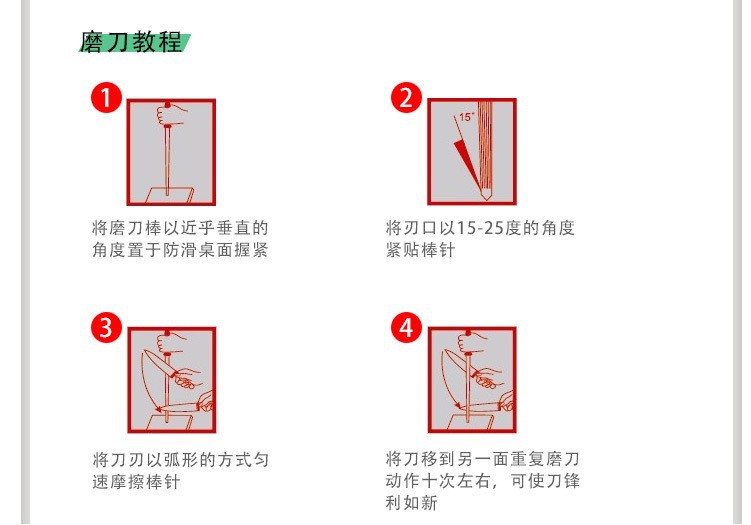 磨刀教程

1

将磨刀棒以近乎垂直的角度置于防滑桌面握紧

2

15°

将刃口以15-25度的角度紧贴棒针

3

将刀刃以弧形的方式匀速摩擦棒针

4

将刀移到另一面重复磨刀动作十次左右，可使刀锋利如新