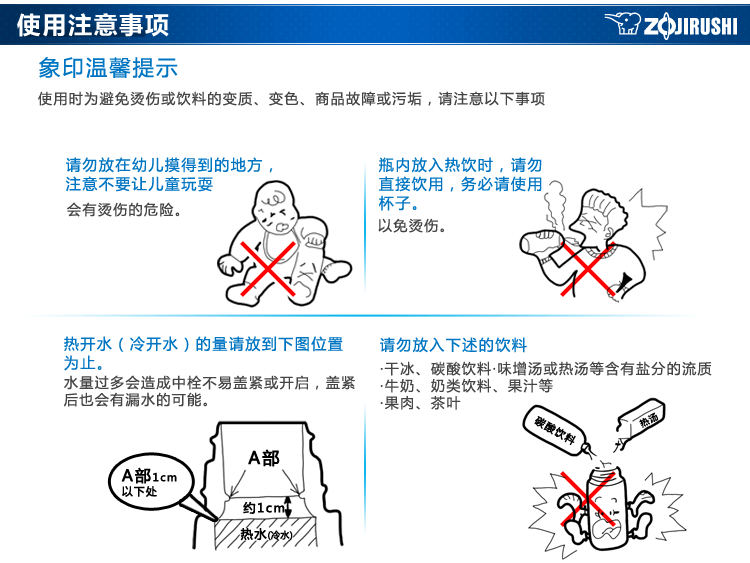 使用注意事项

ZOJIRUSHI

象印温馨提示

使用时为避免烫伤或饮料的变质、变色、商品故障或污垢，请注意以下事项

请勿放在幼儿摸得到的地方，注意不要让儿童玩耍

会有烫伤的危险。

瓶内放入热饮时，请勿直接饮用，务必请使用杯子。

以免烫伤。

热开水（冷开水）的量请放到下图位置为止。

水量过多会造成中栓不易盖紧或开启，盖紧后也会有漏水的可能。

A部1cm以下处

A部

约1cm

热水(冷水)

请勿放入下述的饮料

·干冰、碳酸饮料·味增汤或热汤等含有盐分的流质
·牛奶、奶类饮料、果汁等
·果肉、茶叶

碳酸饮料

热汤