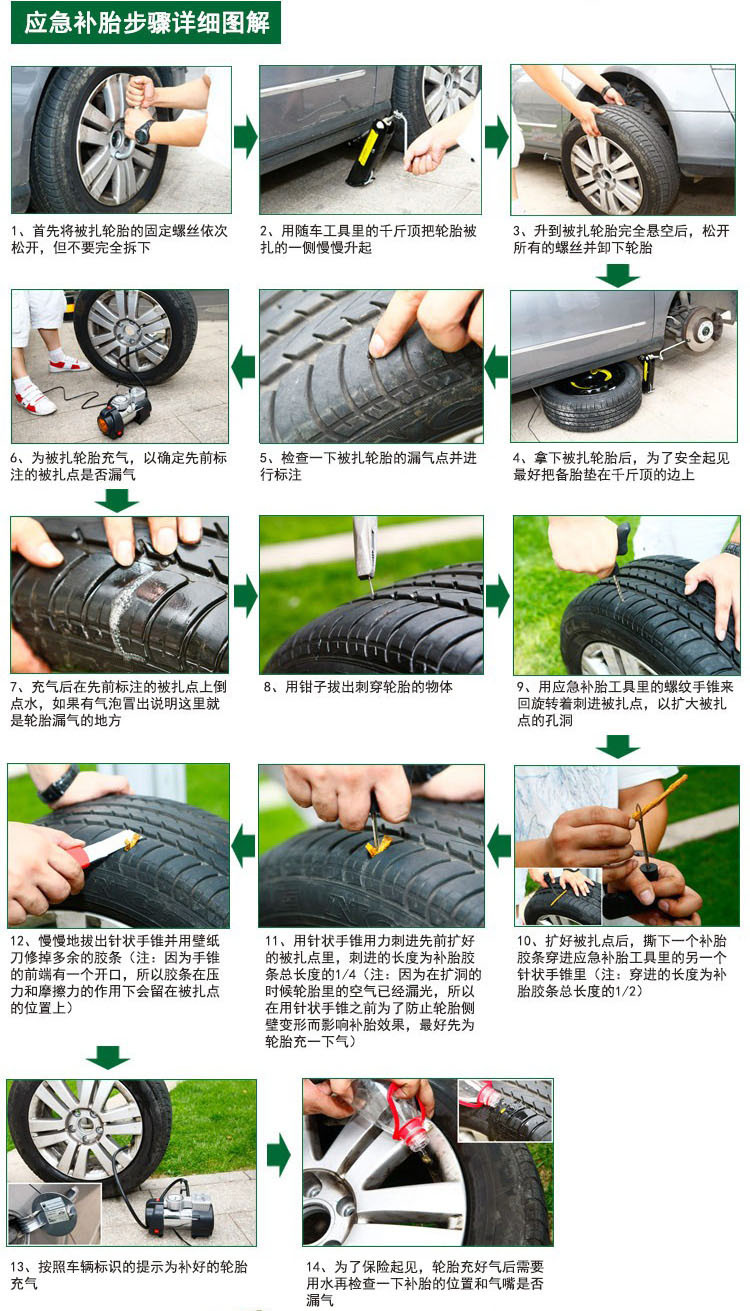 应急补胎步骤详细图解

1、首先将被扎轮胎的固定螺丝依次松开，但不要完全拆下

2、用随车工具里的千斤顶把轮胎被扎的一侧慢慢升起

3、升到被扎轮胎完全悬空后，松开所有的螺丝并卸下轮胎

6、为被扎轮胎充气，以确定先前标注的被扎点是否漏气

5、检查一下被扎轮胎的漏气点并进行标注

4、拿下被扎轮胎后，为了安全起见最好把备胎垫在千斤顶的边上

7、充气后在先前标注的被扎点上倒点水，如果有气泡冒出说明这里就是轮胎漏气的地方

8、用钳子拔出刺穿轮胎的物体

9、用应急补胎工具里的螺纹手锥来回旋转着刺进被扎点，以扩大被扎点的孔洞

12、慢慢地拔出针状手锥并用壁纸刀修掉多余的胶条（注：因为手锥的前端有一个开口，所以胶条在压力和摩擦力的作用下会留在被扎点的位置上）

11、用针状手锥用力刺进先前扩好的被扎点里，刺进的长度为补胎胶条总长度的1/4（注：因为在扩洞的时候轮胎里的空气已经漏光，所以在用针状手锥之前为了防止轮胎侧壁变形而影响补胎效果，最好先为轮胎充一下气）

10、扩好被扎点后，撕下一个补胎胶条穿进应急补胎工具里的另一个针状手锥里（注：穿进的长度为补胎胶条总长度的1/2）

13、按照车辆标识的提示为补好的轮胎充气

14、为了保险起见，轮胎充好气后需要用水再检查一下补胎的位置和气嘴是否漏气