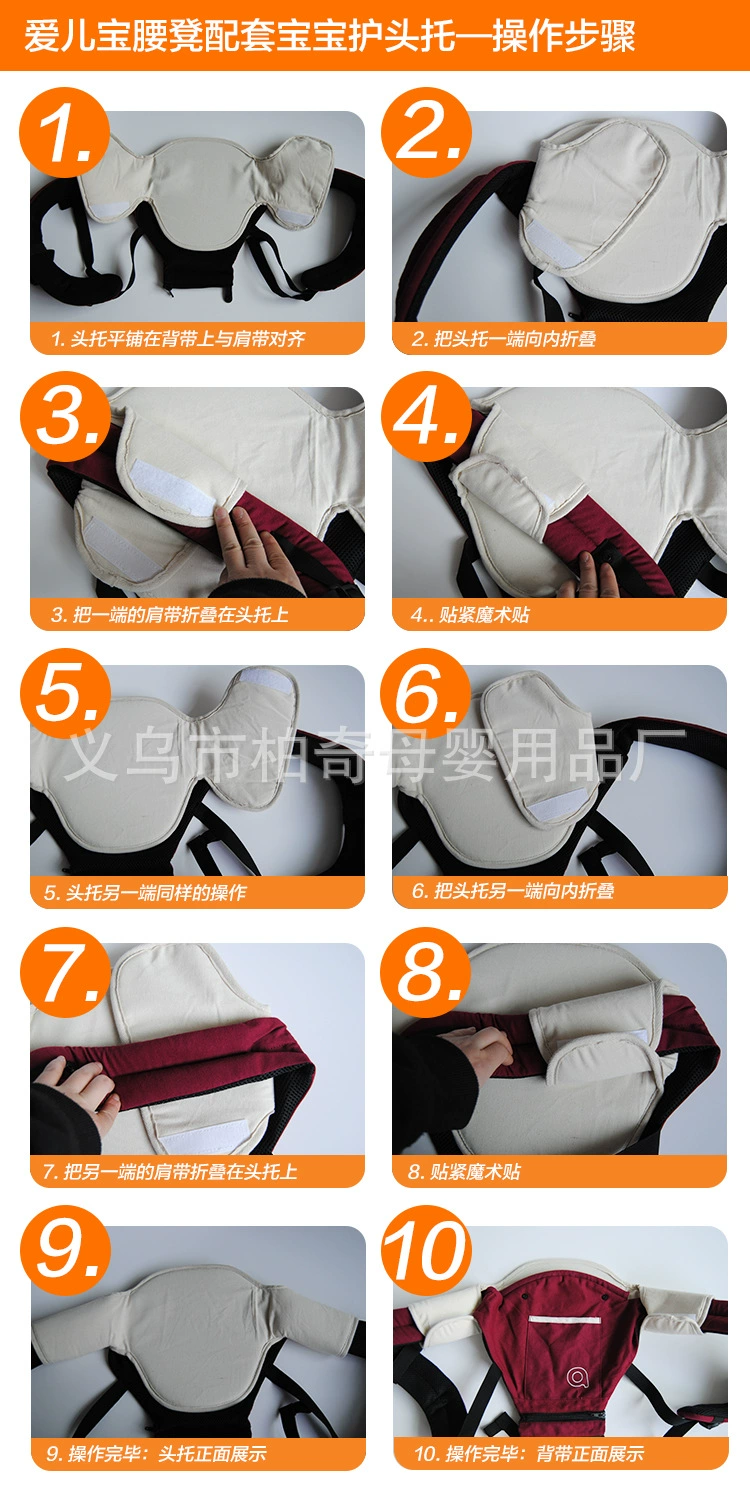 爱儿宝腰凳配套宝宝护头托—操作步骤

1.

1. 头托平铺在背带上与肩带对齐

2.

2. 把头托一端向内折叠

3.

3. 把一端的肩带折叠在头托上

4.

4.. 贴紧魔术贴

5.

义乌市柏奇母婴用品厂

5. 头托另一端同样的操作

6.

6. 把头托另一端向内折叠

7.

7. 把另一端的肩带折叠在头托上

8.

8. 贴紧魔术贴

9.

9. 操作完毕：头托正面展示

10

10. 操作完毕：背带正面展示