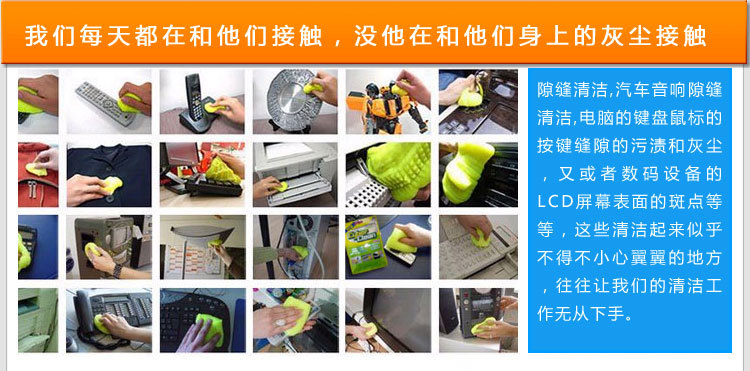 我们每天都在和他们接触，没他在和他们身上的灰尘接触

Cyber Clean

隙缝清洁,汽车音响隙缝清洁,电脑的键盘鼠标的按键缝隙的污渍和灰尘，又或者数码设备的LCD屏幕表面的斑点等等，这些清洁起来似乎不得不小心翼翼的地方，往往让我们的清洁工作无从下手。