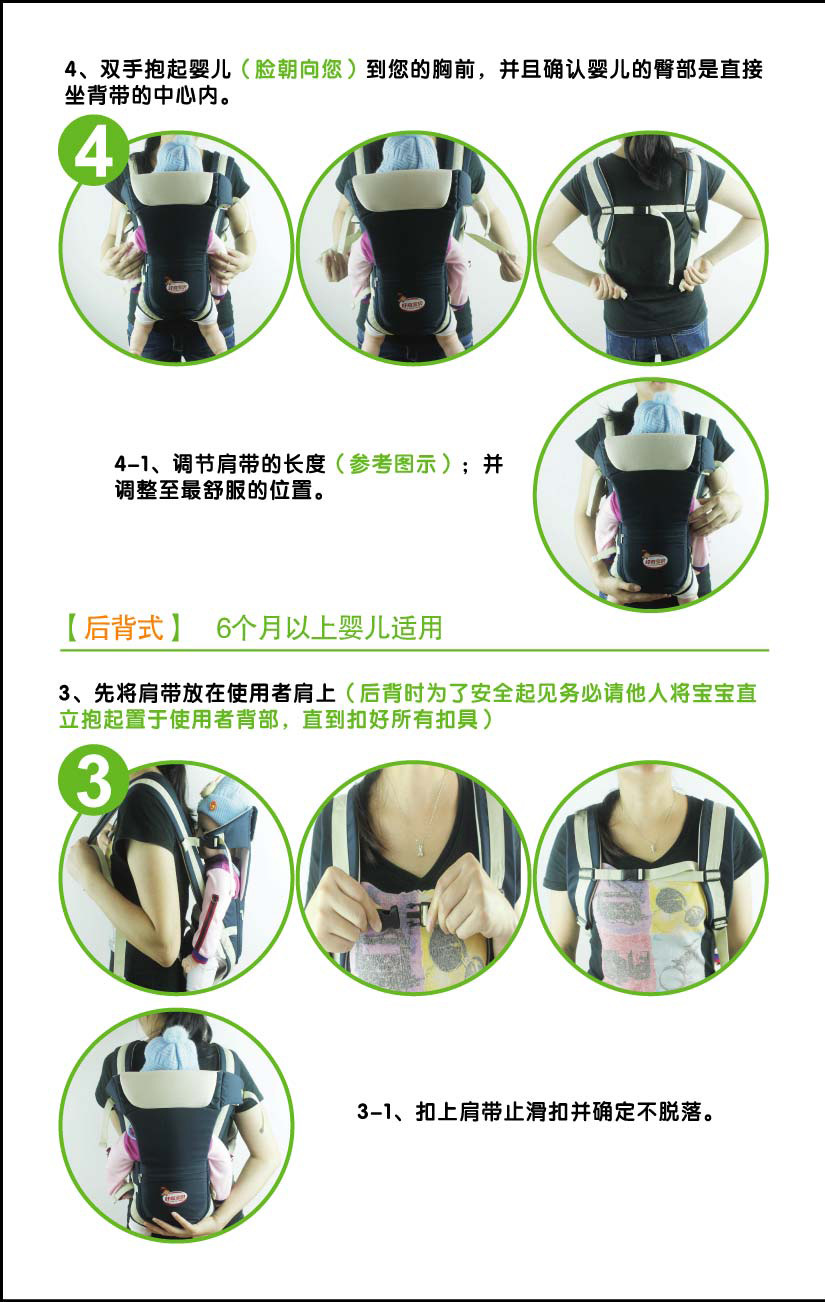 4、双手抱起婴儿（脸朝向您）到您的胸前，并且确认婴儿的臀部是直接坐背带的中心内。

4

4-1、调节肩带的长度（参考图示）；并调整至最舒服的位置。

【后背式】 6个月以上婴儿适用

3、先将肩带放在使用者肩上（后背时为了安全起见务必请他人将宝宝直立抱起置于使用者背部，直到扣好所有扣具）

3

3-1、扣上肩带止滑扣并确定不脱落。