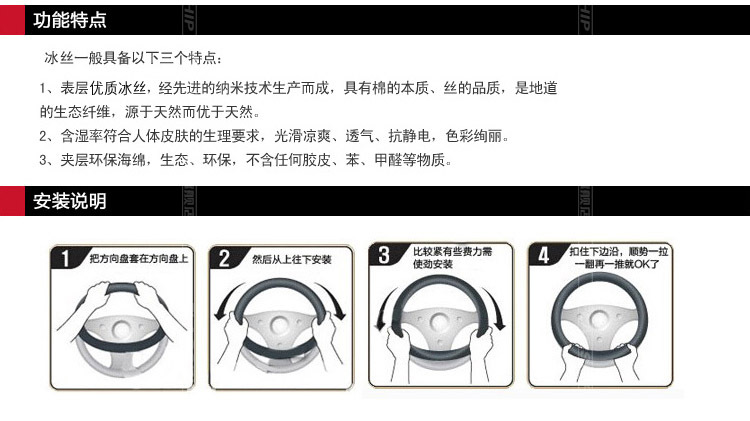 功能特点

冰丝一般具备以下三个特点：

1、表层优质冰丝，经先进的纳米技术生产而成，具有棉的本质、丝的品质，是地道的生态纤维，源于天然而优于天然。

2、含湿率符合人体皮肤的生理要求，光滑凉爽、透气、抗静电，色彩绚丽。

3、夹层环保海绵，生态、环保，不含任何胶皮、苯、甲醛等物质。

安装说明

1 把方向盘套在方向盘上

2 然后从上往下安装

3 比较紧有些费力需使劲安装

4 扣住下边沿，顺势一拉一翻再一推就OK了