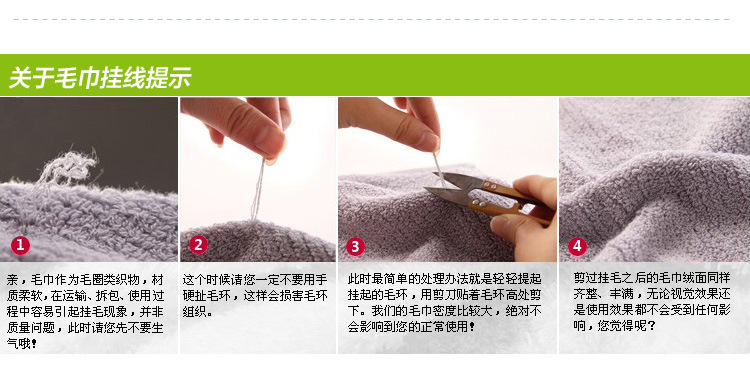 关于毛巾挂线提示

1

亲，毛巾作为毛圈类织物，材质柔软，在运输、拆包、使用过程中容易引起挂毛现象，并非质量问题，此时请您先不要生气哦！

2

这个时候请您一定不要用手硬扯毛环，这样会损害毛环组织。

3

此时最简单的处理办法就是轻轻提起挂起的毛环，用剪刀贴着毛环高处剪下。我们的毛巾密度比较大，绝对不会影响到您的正常使用！

4

剪过挂毛之后的毛巾绒面同样齐整、丰满，无论视觉效果还是使用效果都不会受到任何影响，您觉得呢？