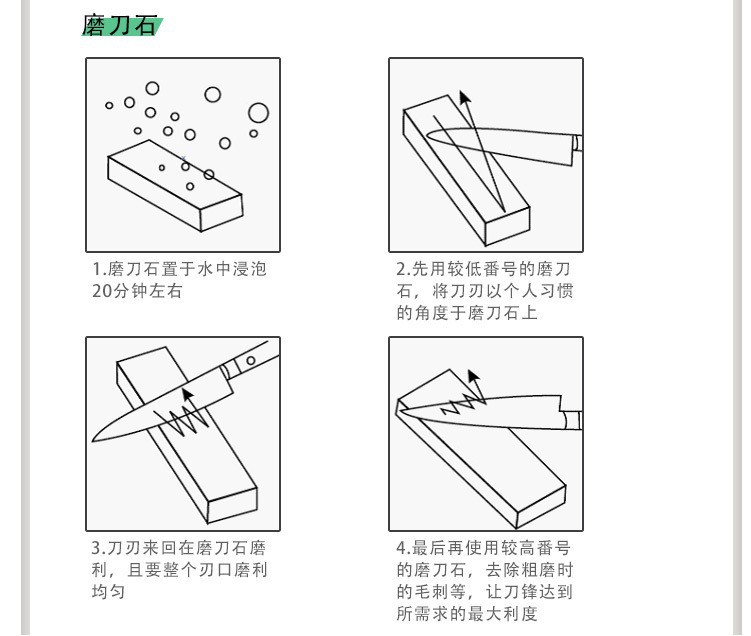 磨刀石

1.磨刀石置于水中浸泡20分钟左右

2.先用较低番号的磨刀石，将刀刃以个人习惯的角度于磨刀石上

3.刀刃来回在磨刀石磨利，且要整个刃口磨利均匀

4.最后再使用较高番号的磨刀石，去除粗磨时的毛刺等，让刀锋达到所需求的最大利度