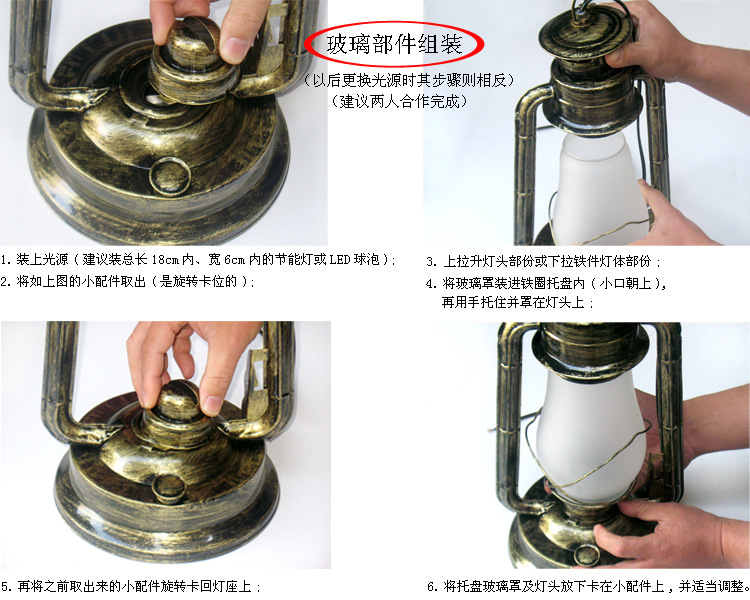 玻璃部件组装

（以后更换光源时其步骤则相反）
（建议两人合作完成）

1. 装上光源（建议装总长 18cm 内、宽 6cm 内的节能灯或 LED 球泡）；
2. 将如上图的小配件取出（是旋转卡位的）；

3. 上拉升灯头部份或下拉铁件灯体部份；
4. 将玻璃罩装进铁圈托盘内（小口朝上），再用手托住并罩在灯头上；

5. 再将之前取出来的小配件旋转卡回灯座上；

6. 将托盘玻璃罩及灯头放下卡在小配件上，并适当调整。