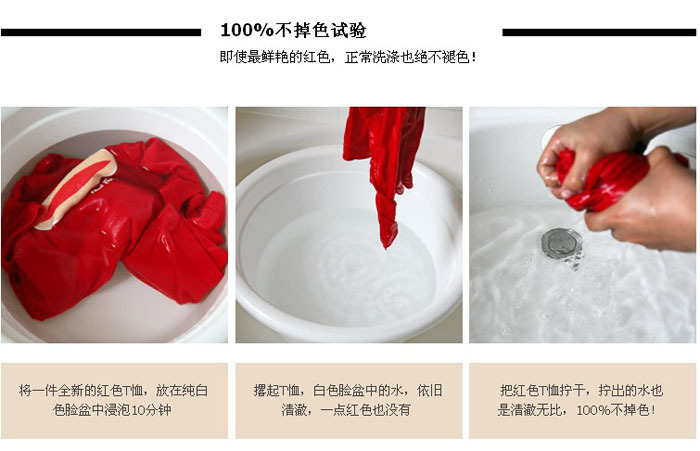 100%不掉色试验

即使最鲜艳的红色，正常洗涤也绝不褪色！

将一件全新的红色T恤，放在纯白色脸盆中浸泡10分钟

撂起T恤，白色脸盆中的水，依旧清澈，一点红色也没有

把红色T恤拧干，拧出的水也是清澈无比，100%不掉色！