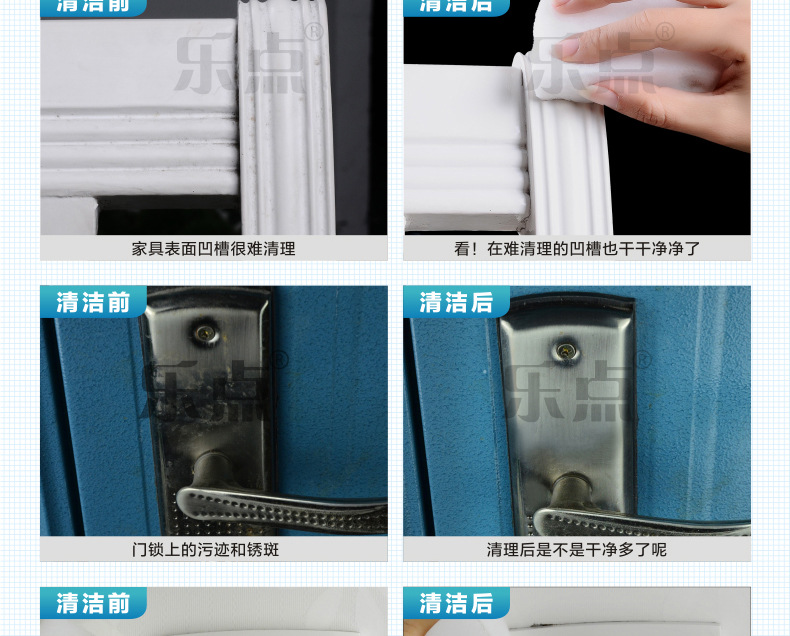 清洁前

乐点®

家具表面凹槽很难清理

清洁后

乐点®

看！在难清理的凹槽也干干净净了

清洁前

乐点®

门锁上的污迹和锈斑

清洁后

乐点®

清理后是不是干净多了呢

清洁前

清洁后