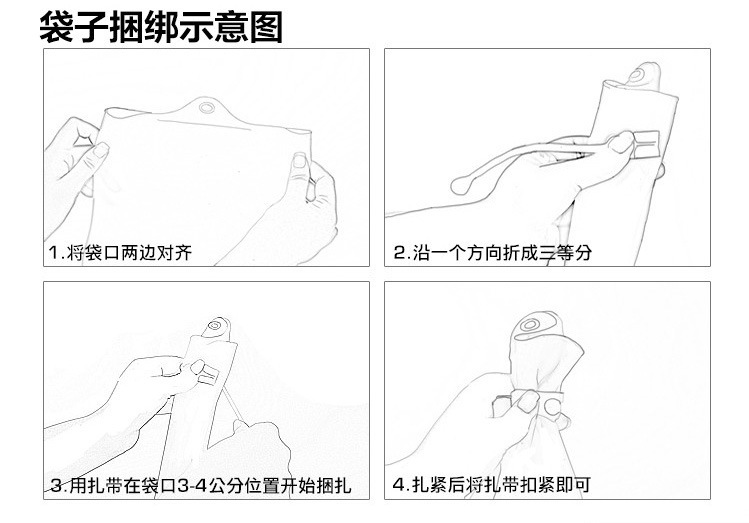 袋子捆绑示意图

1.将袋口两边对齐

2.沿一个方向折成三等分

3.用扎带在袋口3-4公分位置开始捆扎

4.扎紧后将扎带扣紧即可