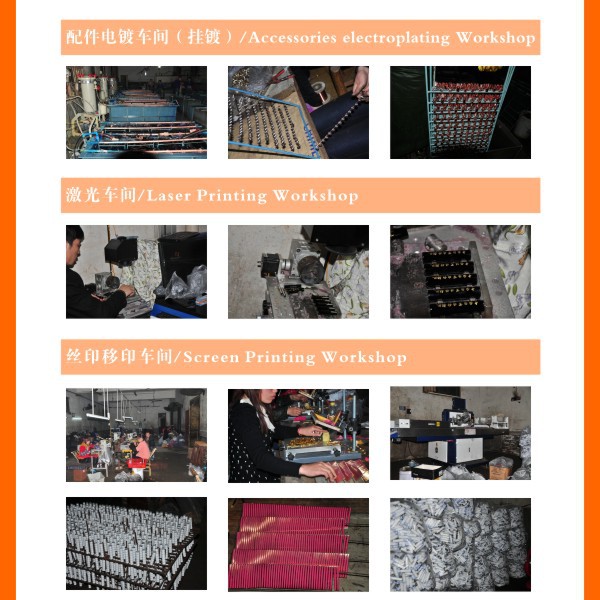 配件电镀车间（挂镀）/Accessories electroplating Workshop

激光车间/Laser Printing Workshop

丝印移印车间/Screen Printing Workshop