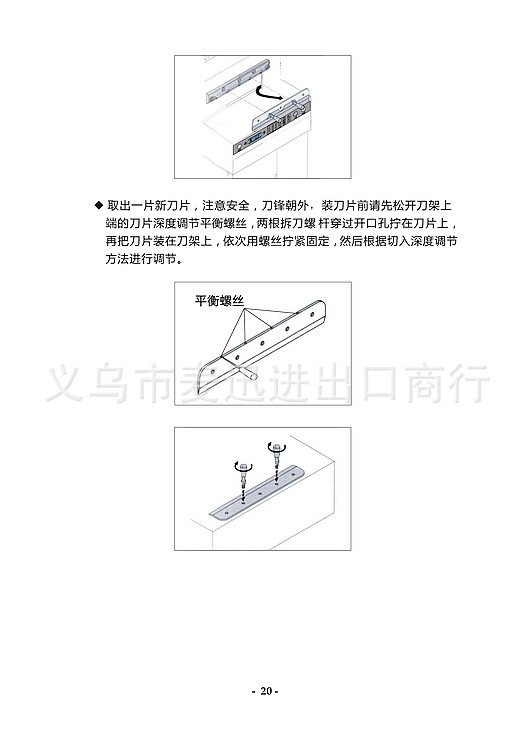 ◆ 取出一片新刀片，注意安全，刀锋朝外，装刀片前请先松开刀架上端的刀片深度调节平衡螺丝，两根拆刀螺 杆穿过开口孔拧在刀片上，再把刀片装在刀架上，依次用螺丝拧紧固定，然后根据切入深度调节方法进行调节。

平衡螺丝

义乌市麦迅进出口商行

- 20 -