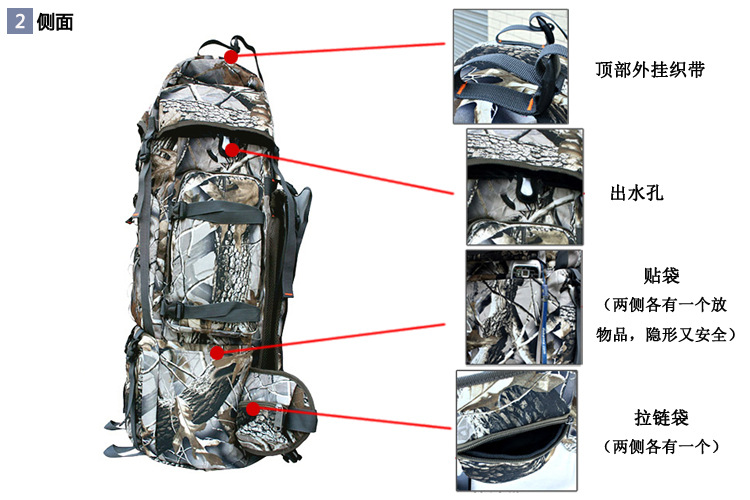 2 侧面

顶部外挂织带

出水孔

贴袋
（两侧各有一个放物品，隐形又安全）

拉链袋
（两侧各有一个）