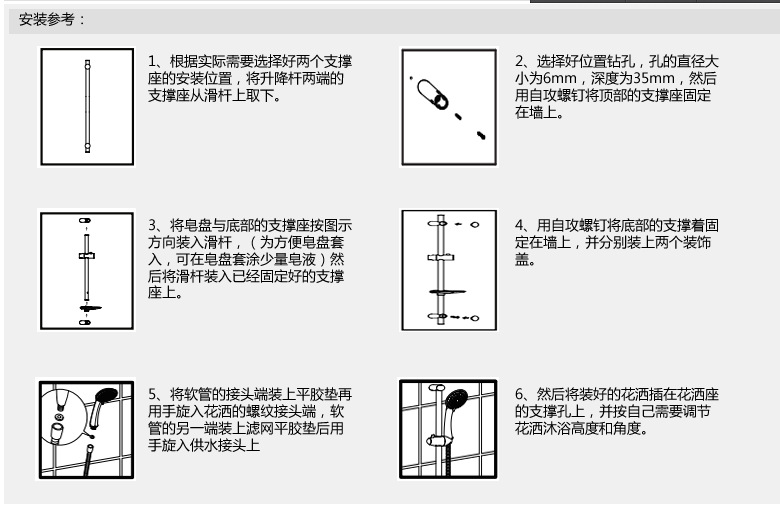 安装参考：

1、根据实际需要选择好两个支撑座的安装位置，将升降杆两端的支撑座从滑杆上取下。

2、选择好位置钻孔，孔的直径大小为6mm，深度为35mm，然后用自攻螺钉将顶部的支撑座固定在墙上。

3、将皂盘与底部的支撑座按图示方向装入滑杆，（为方便皂盘套入，可在皂盘套涂少量皂液）然后将滑杆装入已经固定好的支撑座上。

4、用自攻螺钉将底部的支撑着固定在墙上，并分别装上两个装饰盖。

5、将软管的接头端装上平胶垫再用手旋入花洒的螺纹接头端，软管的另一端装上滤网平胶垫后用手旋入供水接头上

6、然后将装好的花洒插在花洒座的支撑孔上，并按自己需要调节花洒沐浴高度和角度。