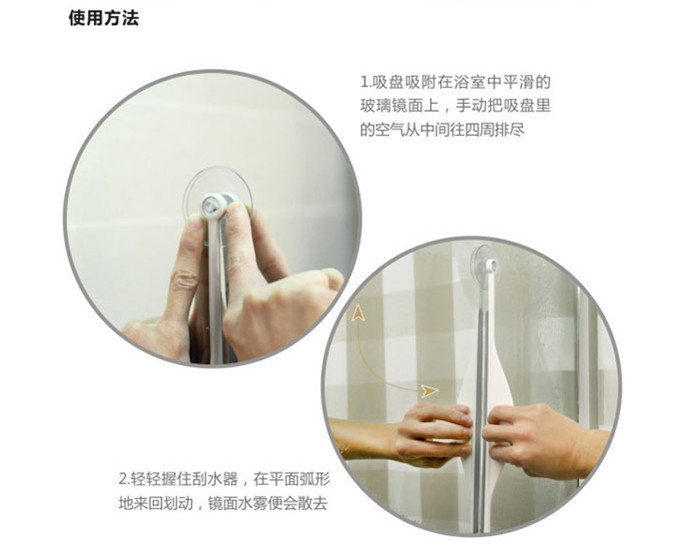 使用方法

1.吸盘吸附在浴室中平滑的玻璃镜面上，手动把吸盘里的空气从中间往四周排尽

2.轻轻握住刮水器，在平面弧形地来回划动，镜面水雾便会散去