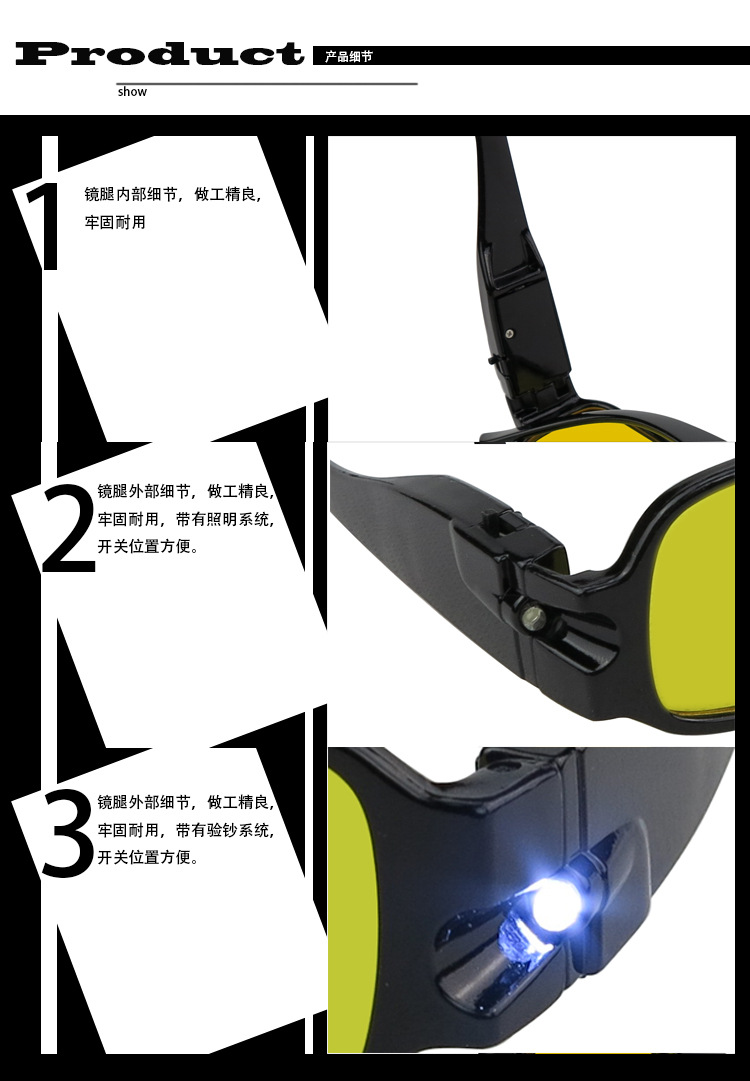 Product 产品细节

show

1 镜腿内部细节，做工精良，牢固耐用

2 镜腿外部细节，做工精良，牢固耐用，带有照明系统，开关位置方便。

3 镜腿外部细节，做工精良，牢固耐用，带有验钞系统，开关位置方便。