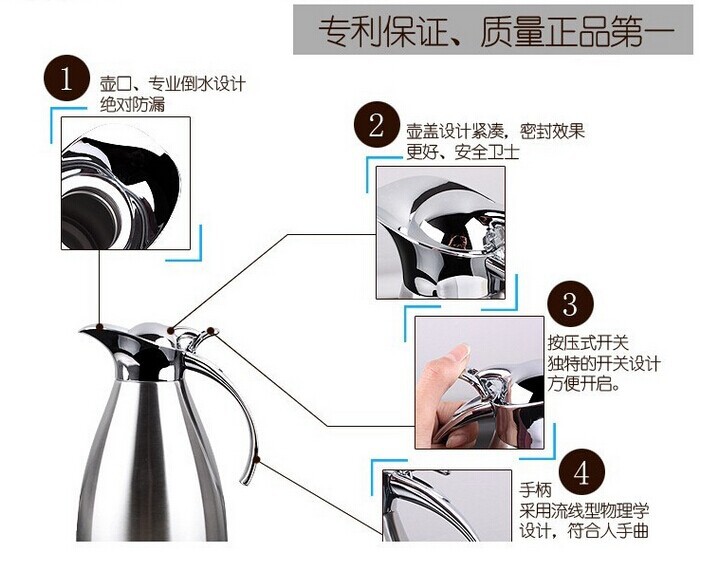 专利保证、质量正品第一

1
壶口、专业倒水设计
绝对防漏

2
壶盖设计紧凑，密封效果
更好、安全卫士

3
按压式开关
独特的开关设计
方便开启。

4
手柄
采用流线型物理学
设计，符合人手曲