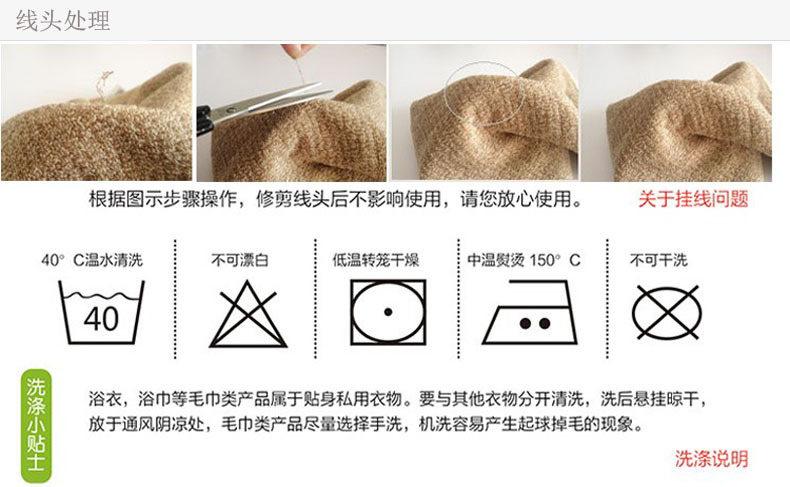 线头处理

根据图示步骤操作，修剪线头后不影响使用，请您放心使用。

关于挂线问题

40° C温水清洗

40

不可漂白

低温转笼干燥

中温熨烫 150° C

不可干洗

洗涤小贴士

浴衣，浴巾等毛巾类产品属于贴身私用衣物。要与其他衣物分开清洗，洗后悬挂晾干，放于通风阴凉处，毛巾类产品尽量选择手洗，机洗容易产生起球掉毛的现象。

洗涤说明