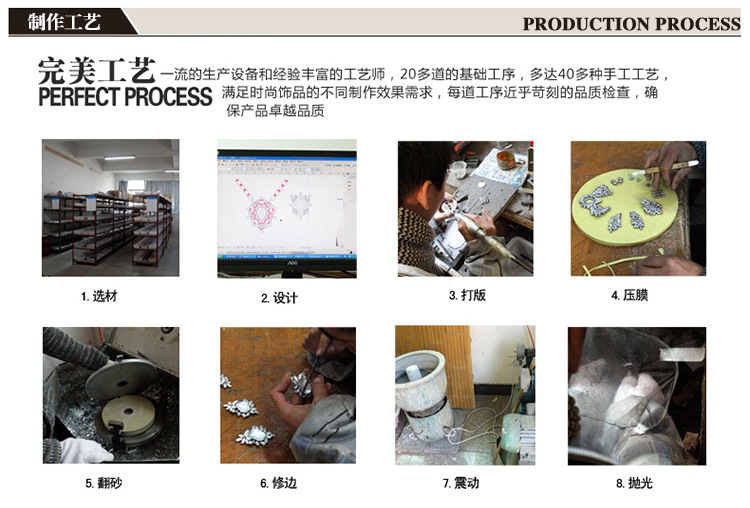 制作工艺

PRODUCTION PROCESS

完美工艺
PERFECT PROCESS

一流的生产设备和经验丰富的工艺师，20多道的基础工序，多达40多种手工工艺，满足时尚饰品的不同制作效果需求，每道工序近乎苛刻的品质检查，确保产品卓越品质

AOC

1. 选材

2. 设计

3. 打版

4. 压膜

5. 翻砂

6. 修边

7. 震动

8. 抛光