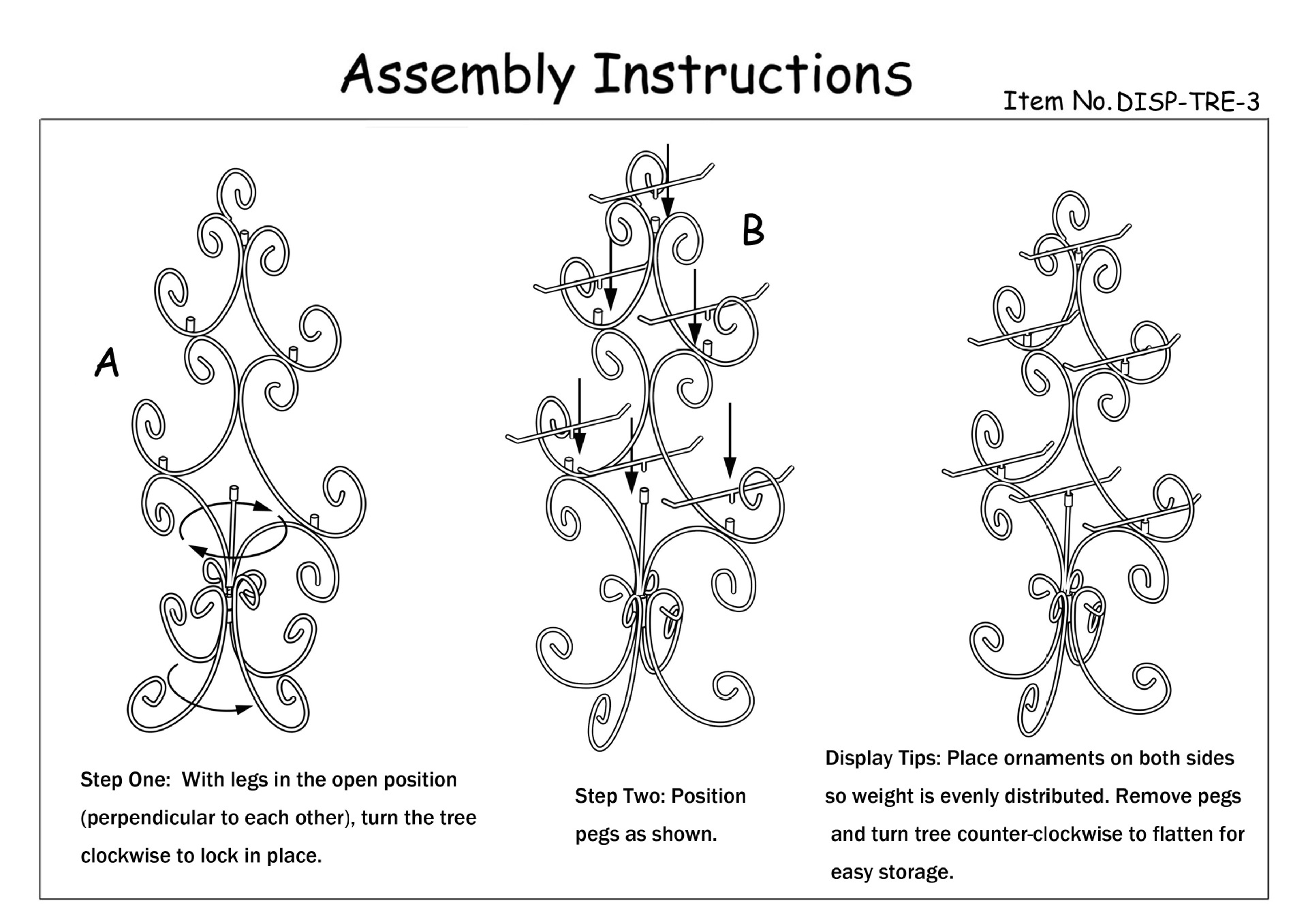 Assembly Instructions

Item No. DISP-TRE-3

A

B

Step One: With legs in the open position (perpendicular to each other), turn the tree clockwise to lock in place.

Step Two: Position pegs as shown.

Display Tips: Place ornaments on both sides so weight is evenly distributed. Remove pegs and turn tree counter-clockwise to flatten for easy storage.