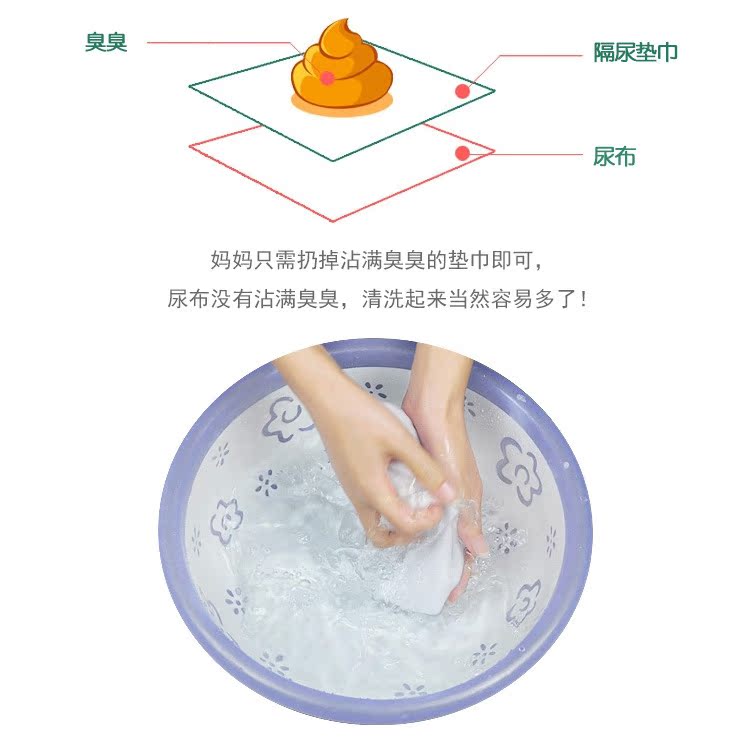 臭臭

隔尿垫巾

尿布

妈妈只需扔掉沾满臭臭的垫巾即可，
尿布没有沾满臭臭，清洗起来当然容易多了！