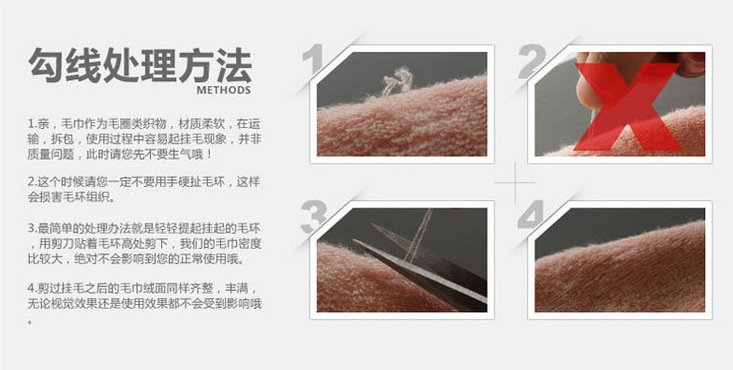 勾线处理方法
METHODS

1.亲，毛巾作为毛圈类织物，材质柔软，在运输，拆包，使用过程中容易起挂毛现象，并非质量问题，此时请您先不要生气哦！

2.这个时候请您一定不要用手硬扯毛环，这样会损害毛环组织。

3.最简单的处理办法就是轻轻提起挂起的毛环，用剪刀贴着毛环高处剪下，我们的毛巾密度比较大，绝对不会影响到您的正常使用哦。

4.剪过挂毛之后的毛巾绒面同样齐整，丰满，无论视觉效果还是使用效果都不会受到影响哦。

1

2

3

4