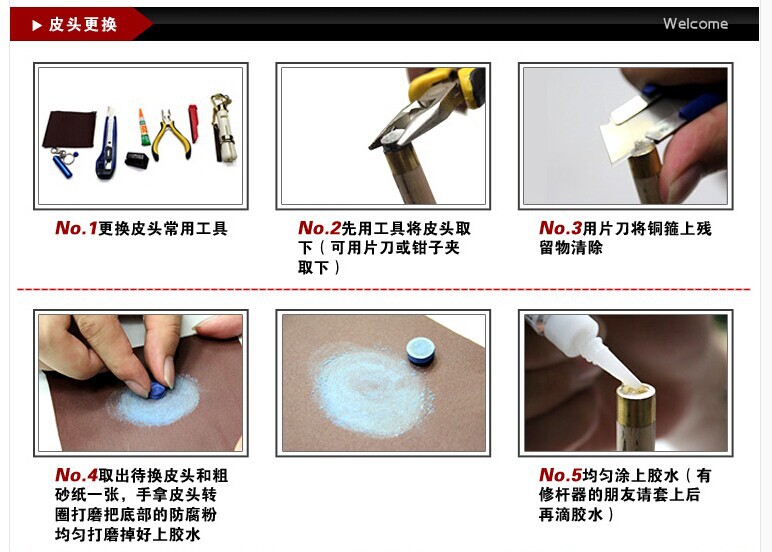 ▶ 皮头更换

Welcome

No.1更换皮头常用工具

No.2先用工具将皮头取下（可用片刀或钳子夹取下）

No.3用片刀将铜箍上残留物清除

No.4取出待换皮头和粗砂纸一张，手拿皮头转圈打磨把底部的防腐粉均匀打磨掉好上胶水

No.5均匀涂上胶水（有修杆器的朋友请套上后再滴胶水）