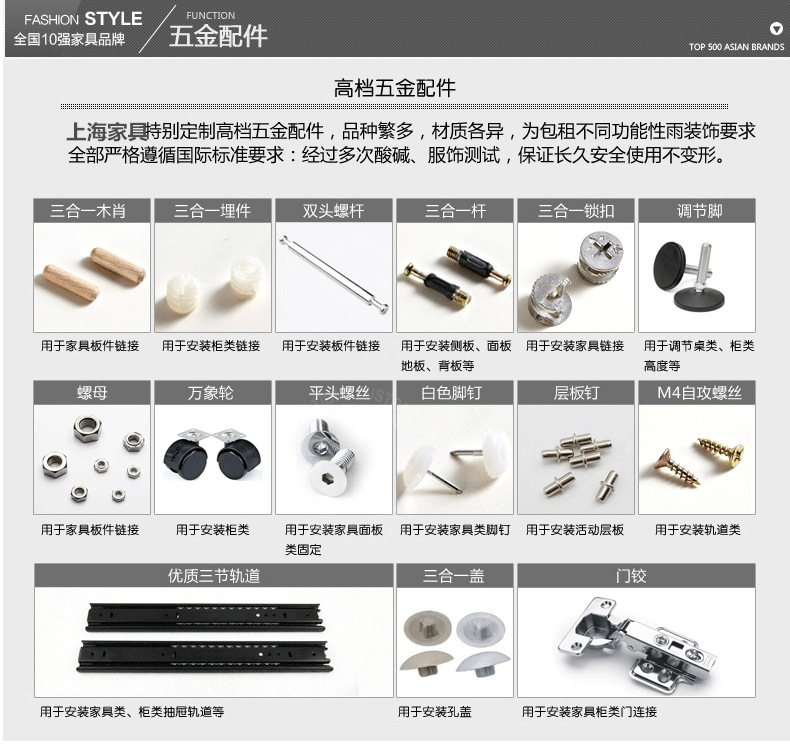 FASHION STYLE
全国10强家具品牌

FUNCTION
五金配件

TOP 500 ASIAN BRANDS

高档五金配件

上海家具特别定制高档五金配件，品种繁多，材质各异，为包租不同功能性雨装饰要求全部严格遵循国际标准要求：经过多次酸碱、服饰测试，保证长久安全使用不变形。

三合一木肖
用于家具板件链接

三合一埋件
用于安装柜类链接

双头螺杆
用于安装板件链接

三合一杆
用于安装侧板、面板地板、背板等

三合一锁扣
用于安装家具链接

调节脚
用于调节桌类、柜类高度等

螺母
用于家具板件链接

万象轮
用于安装柜类

平头螺丝
用于安装家具面板类固定

白色脚钉
用于安装家具类脚钉

层板钉
用于安装活动层板

M4自攻螺丝
用于安装轨道类

优质三节轨道
用于安装家具类、柜类抽屉轨道等

三合一盖
用于安装孔盖

门铰
用于安装家具柜类门连接