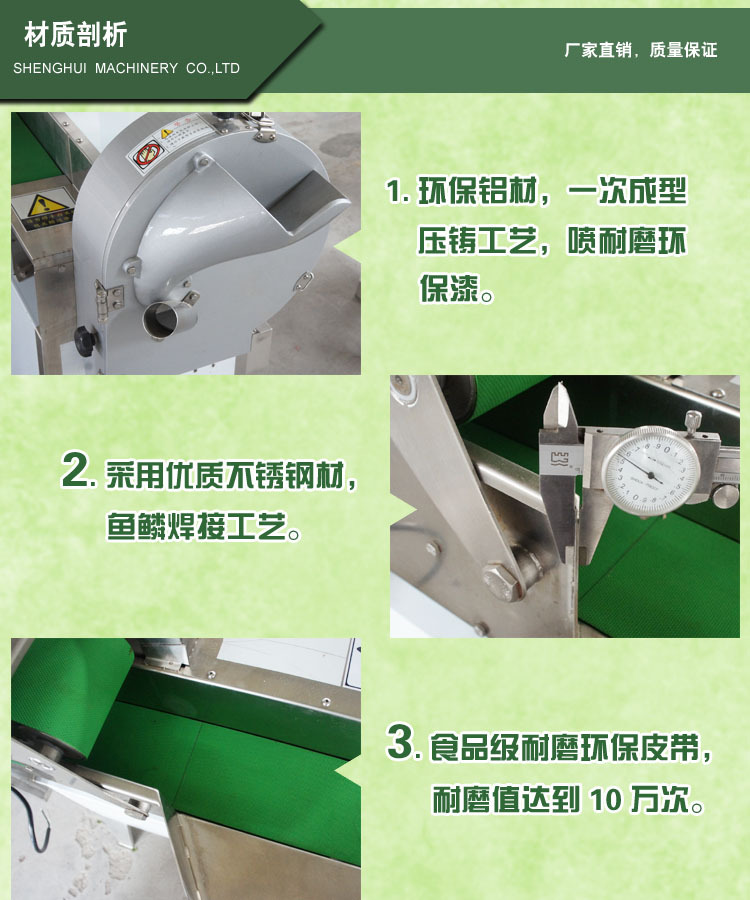 材质剖析
SHENGHUI MACHINERY CO.,LTD

厂家直销，质量保证

1. 环保铝材，一次成型压铸工艺，喷耐磨环保漆。

2. 采用优质不锈钢材，鱼鳞焊接工艺。

3. 食品级耐磨环保皮带，耐磨值达到 10 万次。