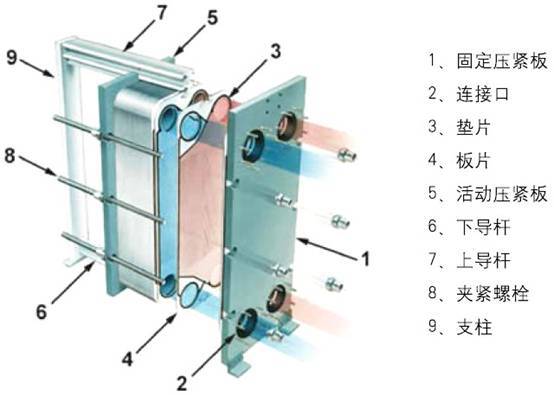 7
5
9
3
8
1
6
4
2

1、固定压紧板
2、连接口
3、垫片
4、板片
5、活动压紧板
6、下导杆
7、上导杆
8、夹紧螺栓
9、支柱