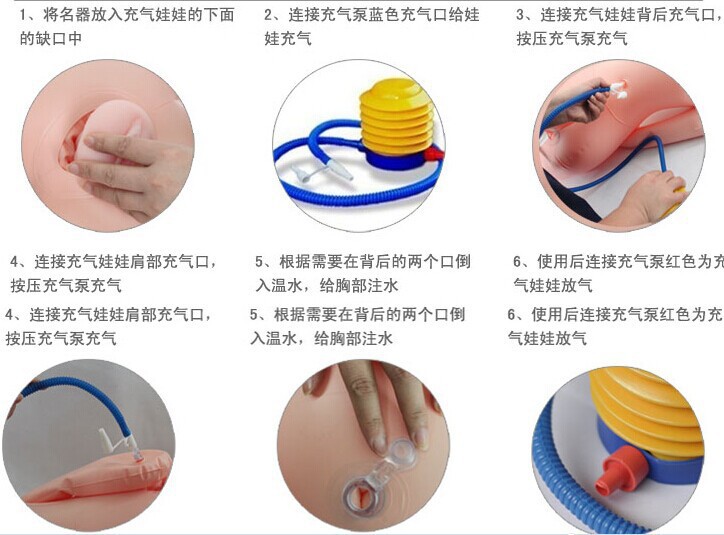 1、将名器放入充气娃娃的下面的缺口中

2、连接充气泵蓝色充气口给娃娃充气

3、连接充气娃娃背后充气口，按压充气泵充气

4、连接充气娃娃肩部充气口，按压充气泵充气

5、根据需要在背后的两个口倒入温水，给胸部注水

6、使用后连接充气泵红色为充气娃娃放气

4、连接充气娃娃肩部充气口，按压充气泵充气

5、根据需要在背后的两个口倒入温水，给胸部注水

6、使用后连接充气泵红色为充气娃娃放气