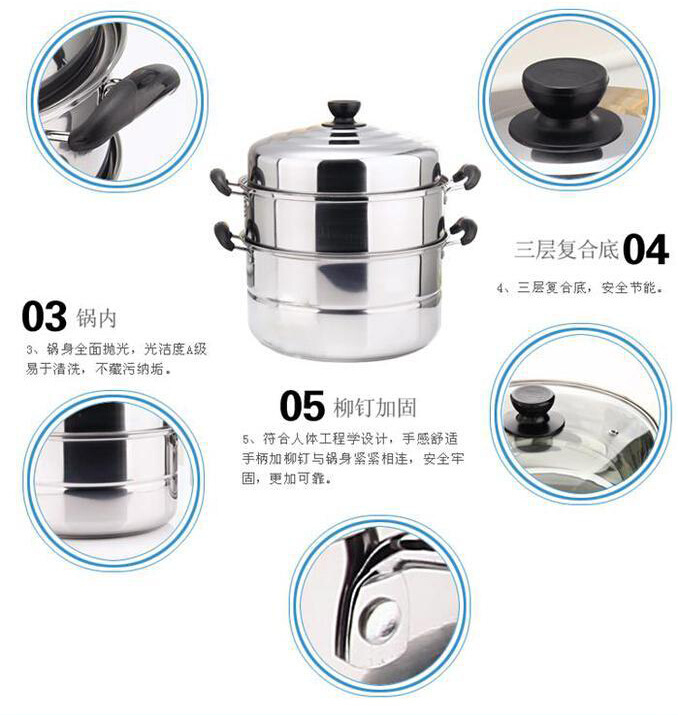 三层复合底 04

4、三层复合底，安全节能。

03 锅内

3、锅身全面抛光，光洁度A级易于清洗，不藏污纳垢。

05 柳钉加固

5、符合人体工程学设计，手感舒适手柄加柳钉与锅身紧紧相连，安全牢固，更加可靠。