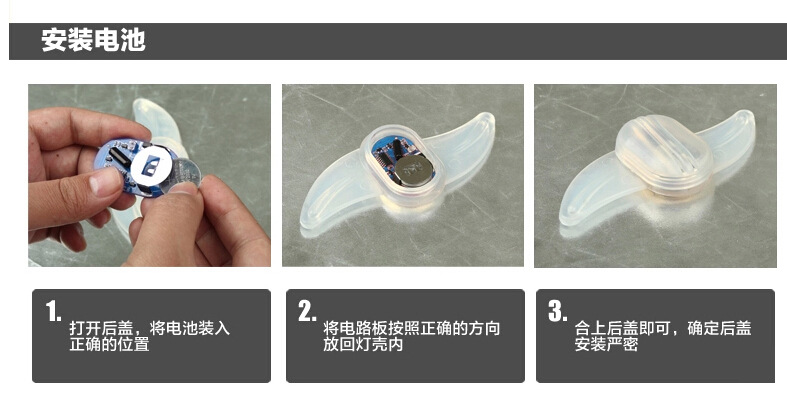 安装电池

1. 打开后盖，将电池装入正确的位置

2. 将电路板按照正确的方向放回灯壳内

3. 合上后盖即可，确定后盖安装严密