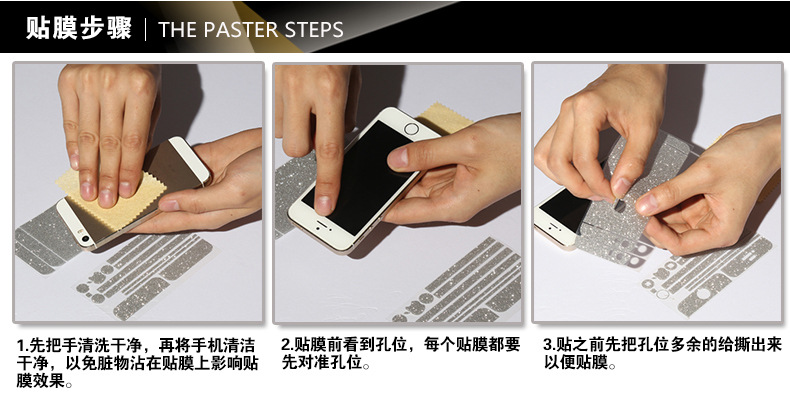 贴膜步骤 | THE PASTER STEPS

1.先把手清洗干净，再将手机清洁干净，以免脏物沾在贴膜上影响贴膜效果。

2.贴膜前看到孔位，每个贴膜都要先对准孔位。

3.贴之前先把孔位多余的给撕出来以便贴膜。