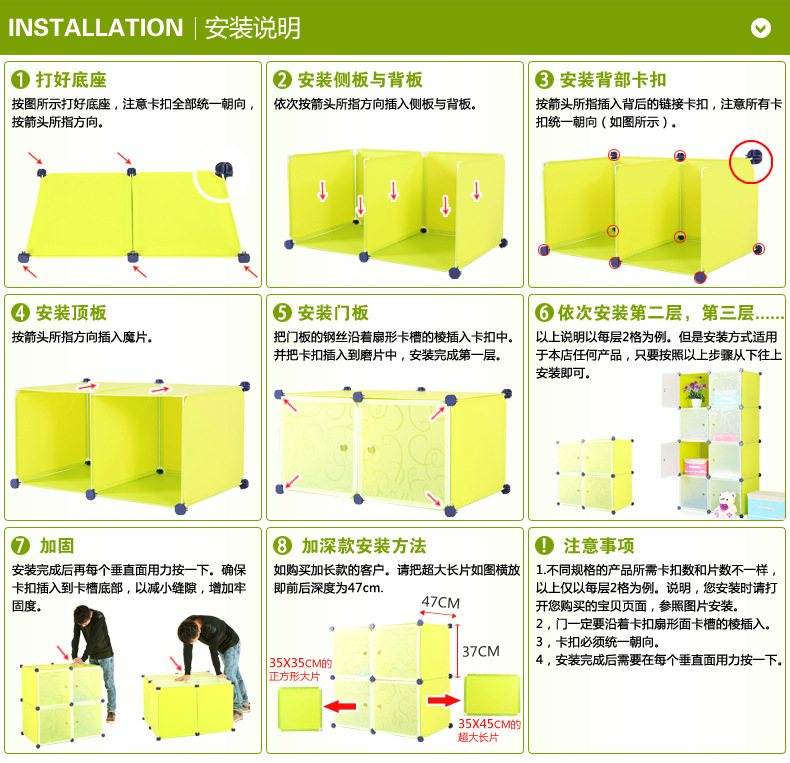 INSTALLATION | 安装说明

1 打好底座
按图所示打好底座，注意卡扣全部统一朝向，按箭头所指方向。

2 安装侧板与背板
依次按箭头所指方向插入侧板与背板。

3 安装背部卡扣
按箭头所指插入背后的链接卡扣，注意所有卡扣统一朝向（如图所示）。

4 安装顶板
按箭头所指方向插入魔片。

5 安装门板
把门板的钢丝沿着扇形卡槽的棱插入卡扣中。并把卡扣插入到磨片中，安装完成第一层。

6 依次安装第二层，第三层......
以上说明以每层2格为例。但是安装方式适用于本店任何产品，只要按照以上步骤从下往上安装即可。

7 加固
安装完成后再每个垂直面用力按一下。确保卡扣插入到卡槽底部，以减小缝隙，增加牢固度。

8 加深款安装方法
如购买加长款的客户。请把超大长片如图横放即前后深度为47cm.

47CM
37CM
35X35CM的正方形大片
35X45CM的超大长片

! 注意事项
1.不同规格的产品所需卡扣数和片数不一样，以上仅以每层2格为例。说明，您安装时请打开您购买的宝贝页面，参照图片安装。
2，门一定要沿着卡扣扇形面卡槽的棱插入。
3，卡扣必须统一朝向。
4，安装完成后需要在每个垂直面用力按一下。