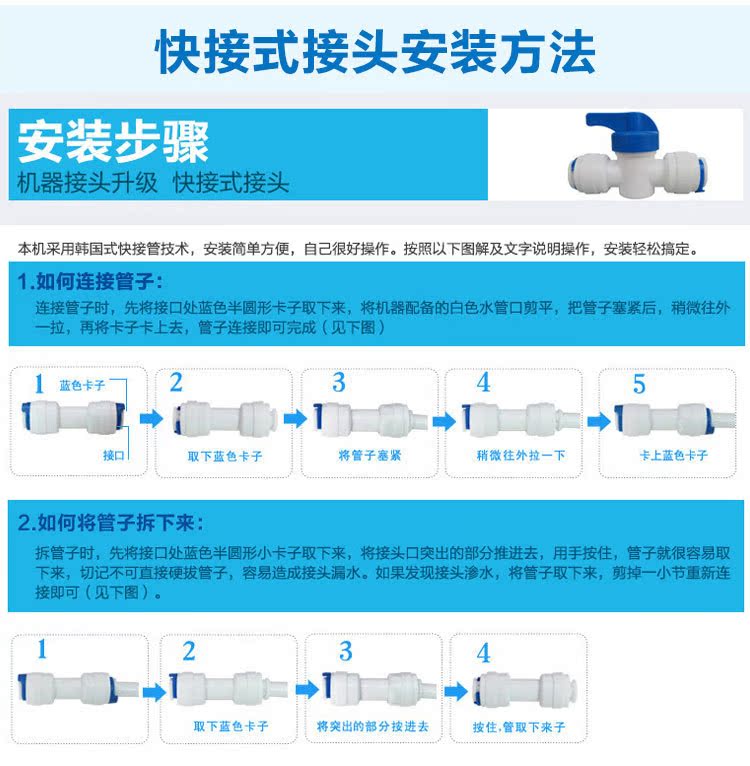 快接式接头安装方法

安装步骤
机器接头升级 快接式接头

本机采用韩国式快接管技术，安装简单方便，自己很好操作。按照以下图解及文字说明操作，安装轻松搞定。

1.如何连接管子：
连接管子时，先将接口处蓝色半圆形卡子取下来，将机器配备的白色水管口剪平，把管子塞紧后，稍微往外一拉，再将卡子卡上去，管子连接即可完成（见下图）

1
蓝色卡子
接口

2
取下蓝色卡子

3
将管子塞紧

4
稍微往外拉一下

5
卡上蓝色卡子

2.如何将管子拆下来：
拆管子时，先将接口处蓝色半圆形小卡子取下来，将接头口突出的部分推进去，用手按住，管子就很容易取下来，切记不可直接硬拔管子，容易造成接头漏水。如果发现接头渗水，将管子取下来，剪掉一小节重新连接即可（见下图）。

1

2
取下蓝色卡子

3
将突出的部分按进去

4
按住，管取下来子