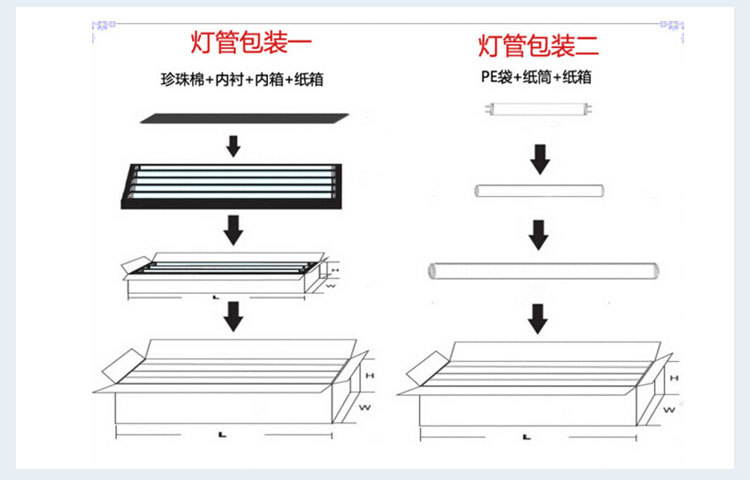 灯管包装一

珍珠棉+内衬+内箱+纸箱

H
W
L

H
W
L

灯管包装二

PE袋+纸筒+纸箱

H
W
L