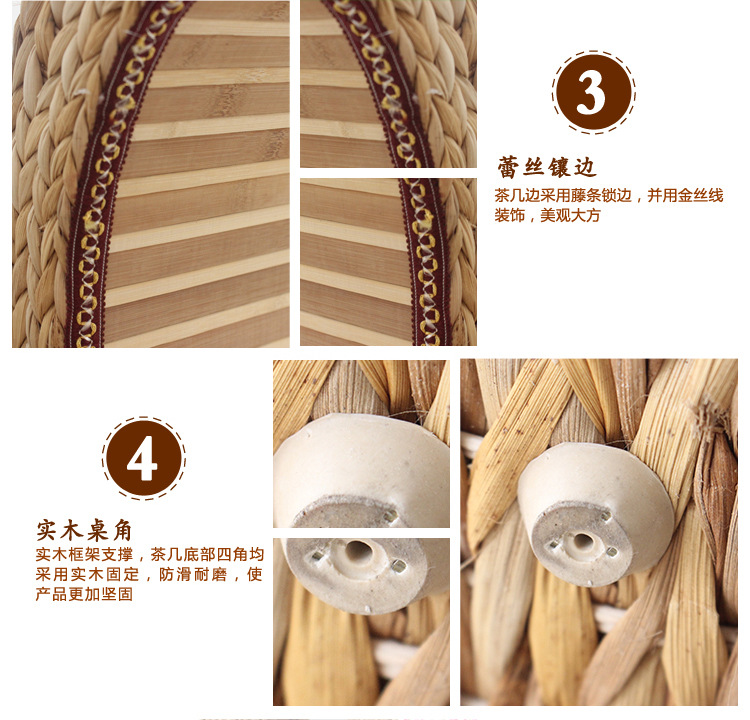 3

蕾丝镶边

茶几边采用藤条锁边，并用金丝线装饰，美观大方

4

实木桌角

实木框架支撑，茶几底部四角均采用实木固定，防滑耐磨，使产品更加坚固