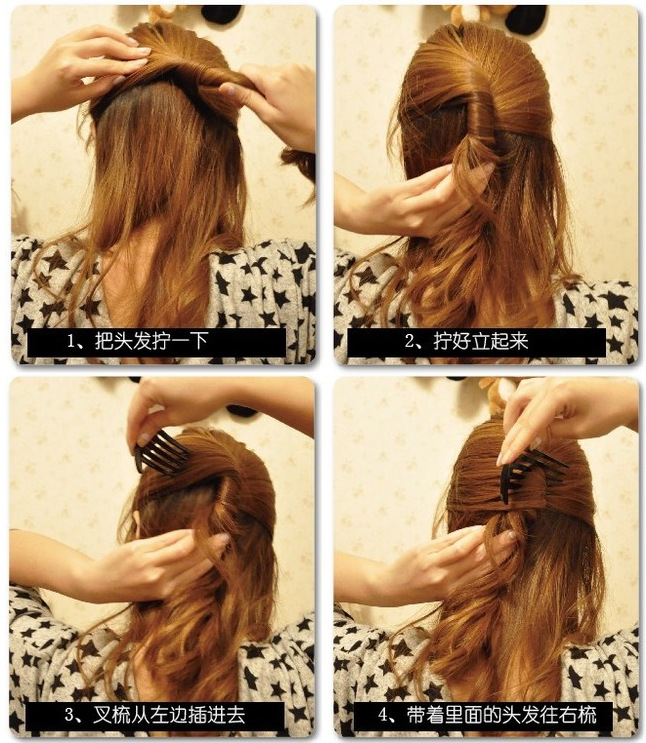 1、把头发拧一下

2、拧好立起来

3、叉梳从左边插进去

4、带着里面的头发往右梳