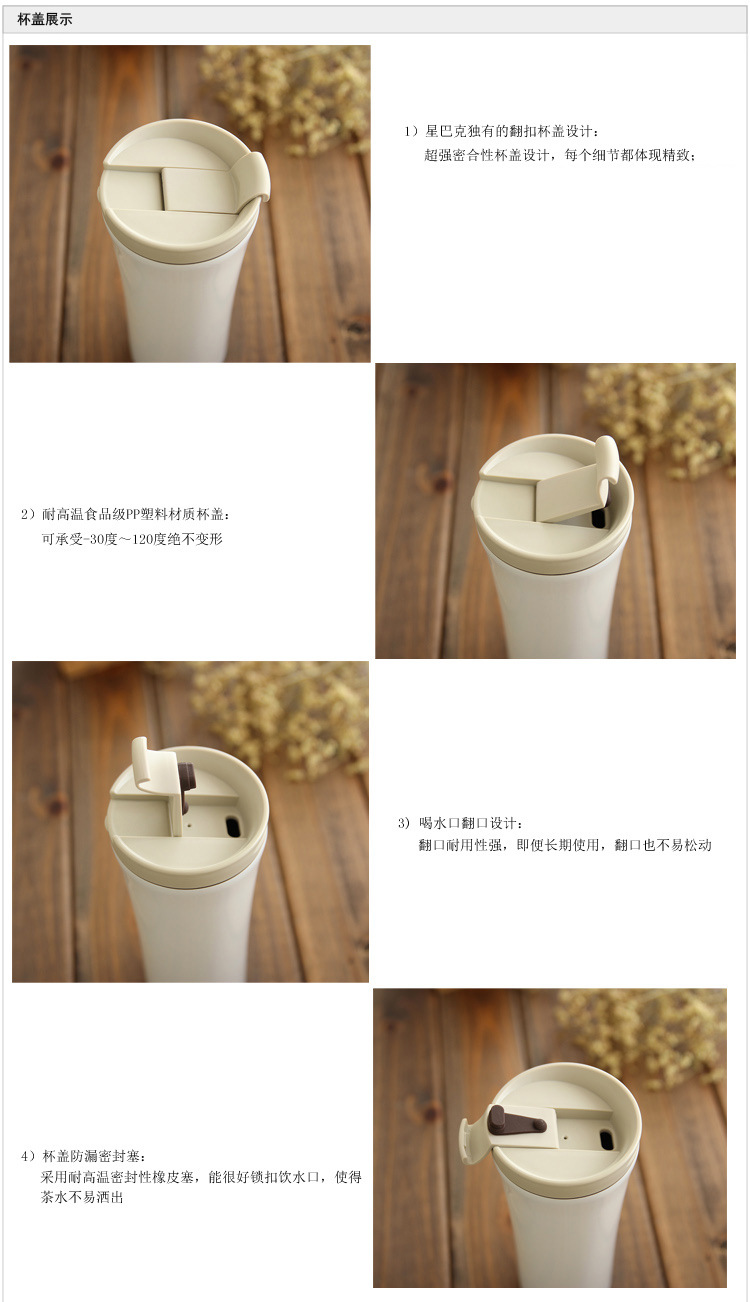 杯盖展示

1）星巴克独有的翻扣杯盖设计：
超强密合性杯盖设计，每个细节都体现精致；

2）耐高温食品级PP塑料材质杯盖：
可承受-30度～120度绝不变形

3）喝水口翻口设计：
翻口耐用性强，即便长期使用，翻口也不易松动

4）杯盖防漏密封塞：
采用耐高温密封性橡皮塞，能很好锁扣饮水口，使得茶水不易洒出