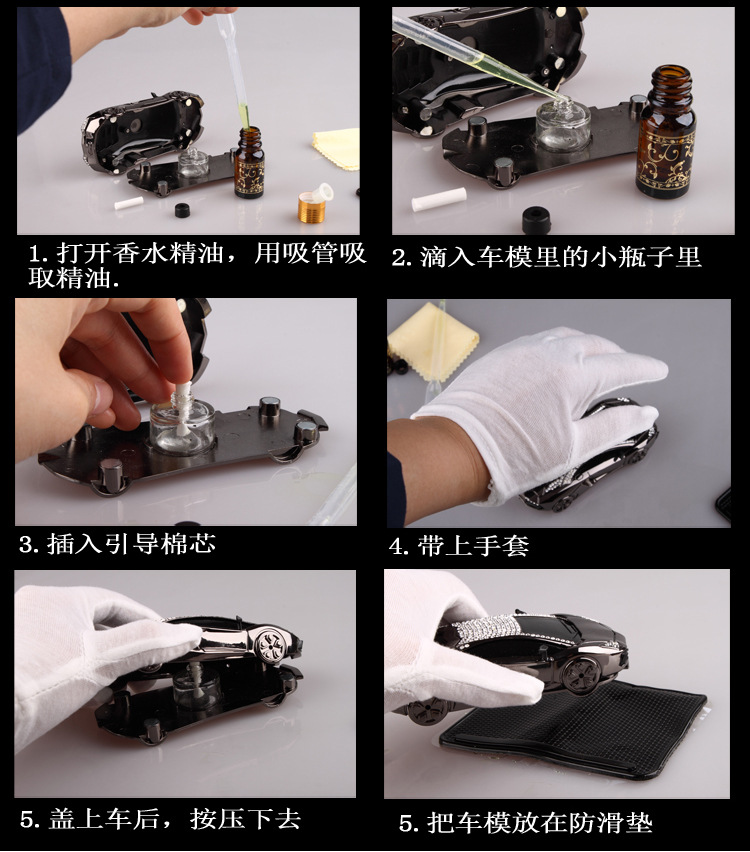 1. 打开香水精油，用吸管吸取精油.

2. 滴入车模里的小瓶子里

3. 插入引导棉芯

4. 带上手套

5. 盖上车后，按压下去

5. 把车模放在防滑垫