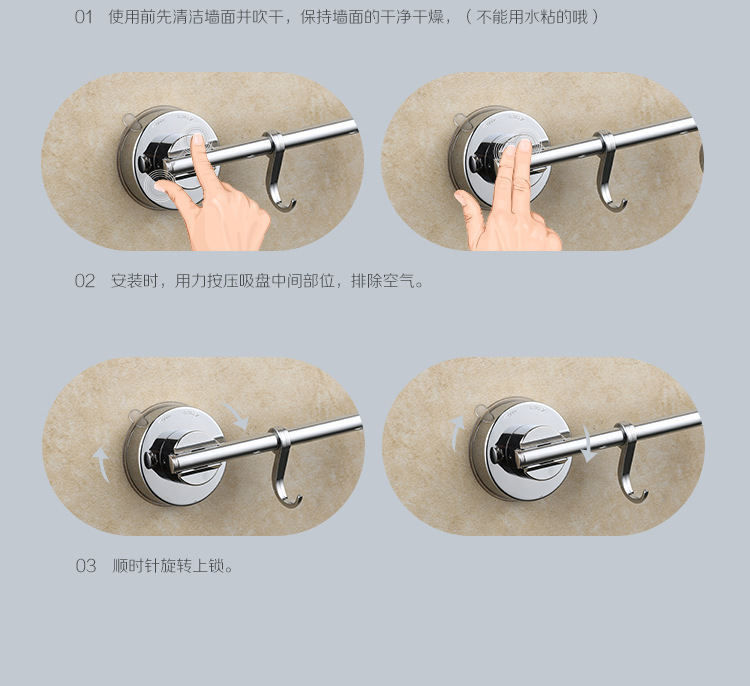 01 使用前先清洁墙面并吹干，保持墙面的干净干燥，（不能用水粘的哦）

02 安装时，用力按压吸盘中间部位，排除空气。

03 顺时针旋转上锁。